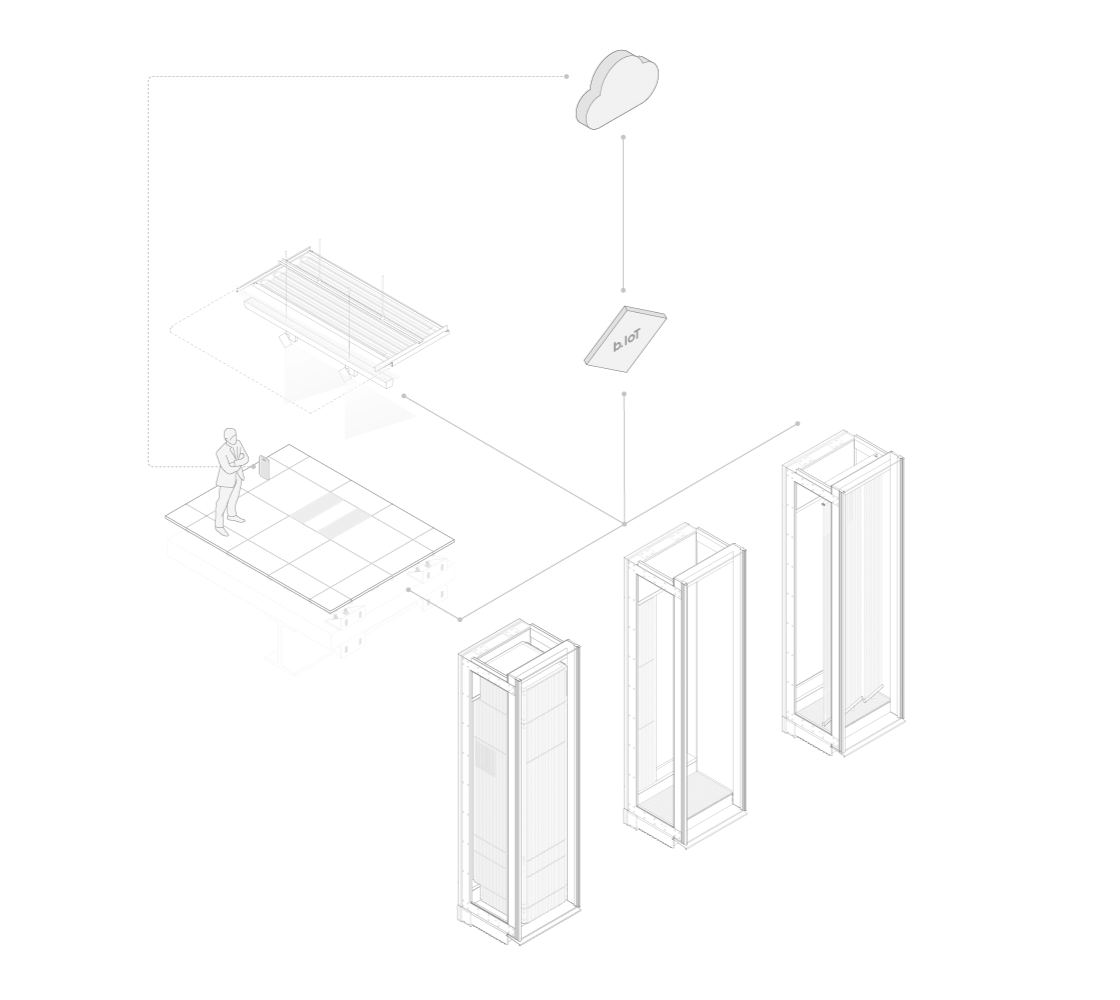 b.IoT