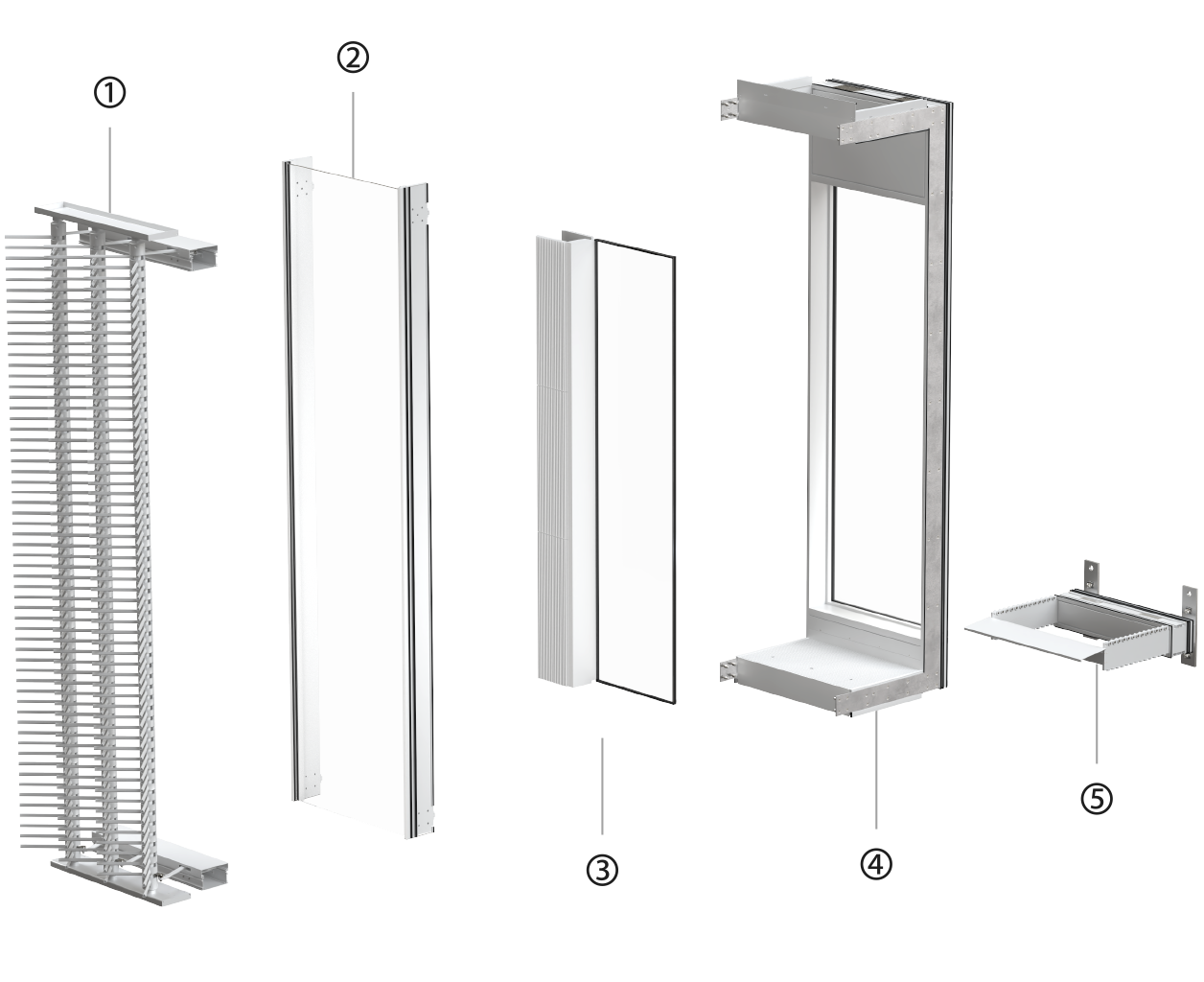 ①
②
③
④
⑤