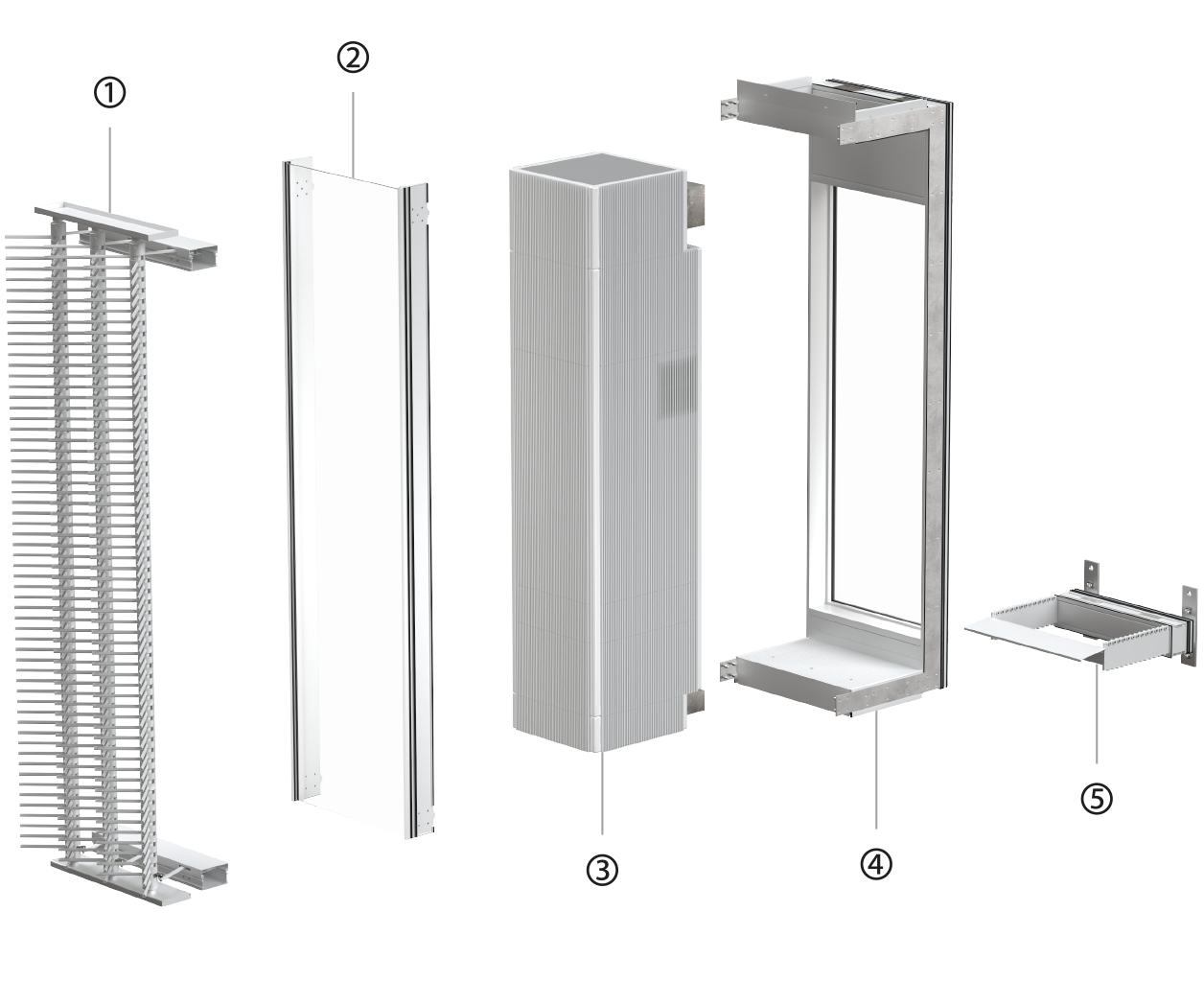 ①
②
③
④
⑤